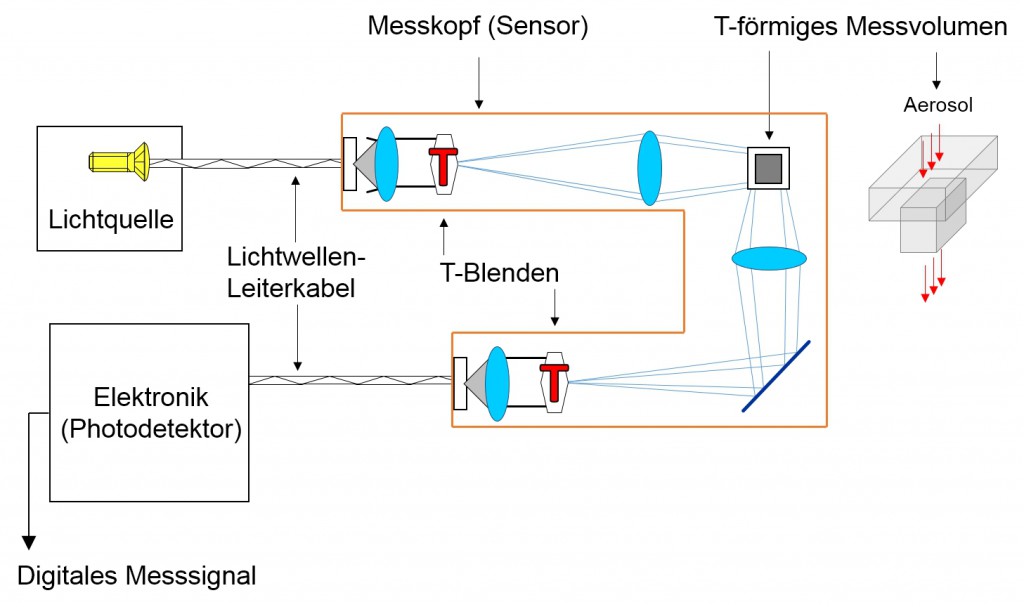 Messkopf (Sensor)

T-förmiges Messvolumen

Aerosol

Lichtquelle

Lichtwellen-Leiterkabel

T-Blenden

Elektronik (Photodetektor)

Digitales Messsignal